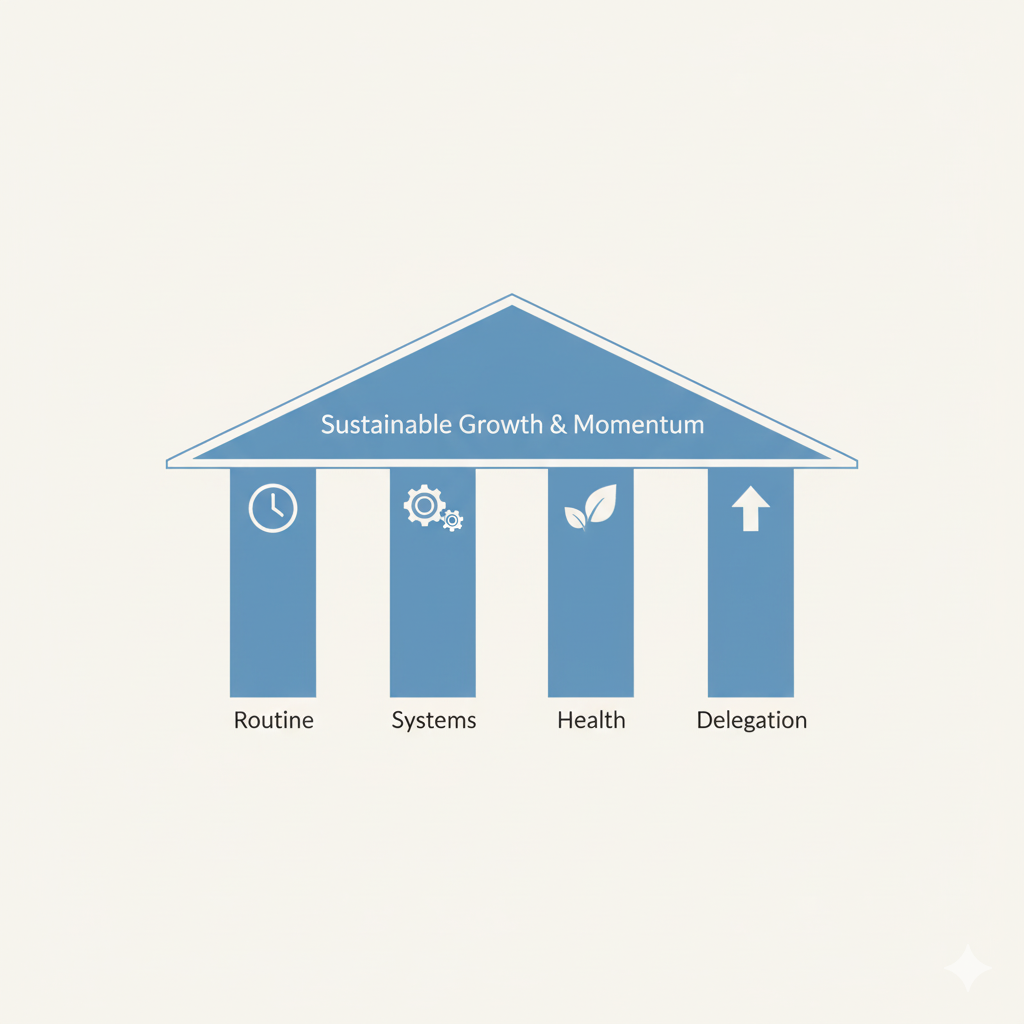 Sustainable Growth & Momentum

Routine

Systems

Health

Delegation