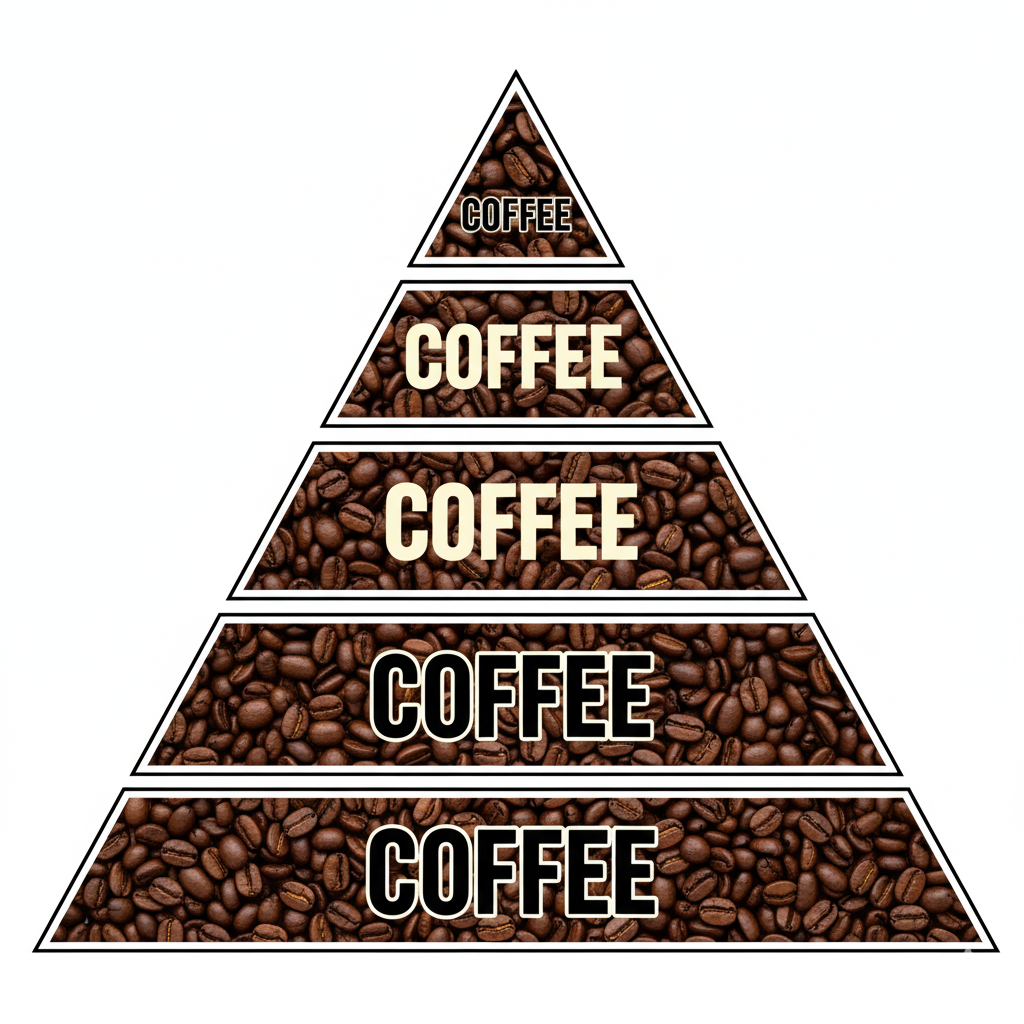 COFFEE

COFFEE

COFFEE

COFFEE

COFFEE